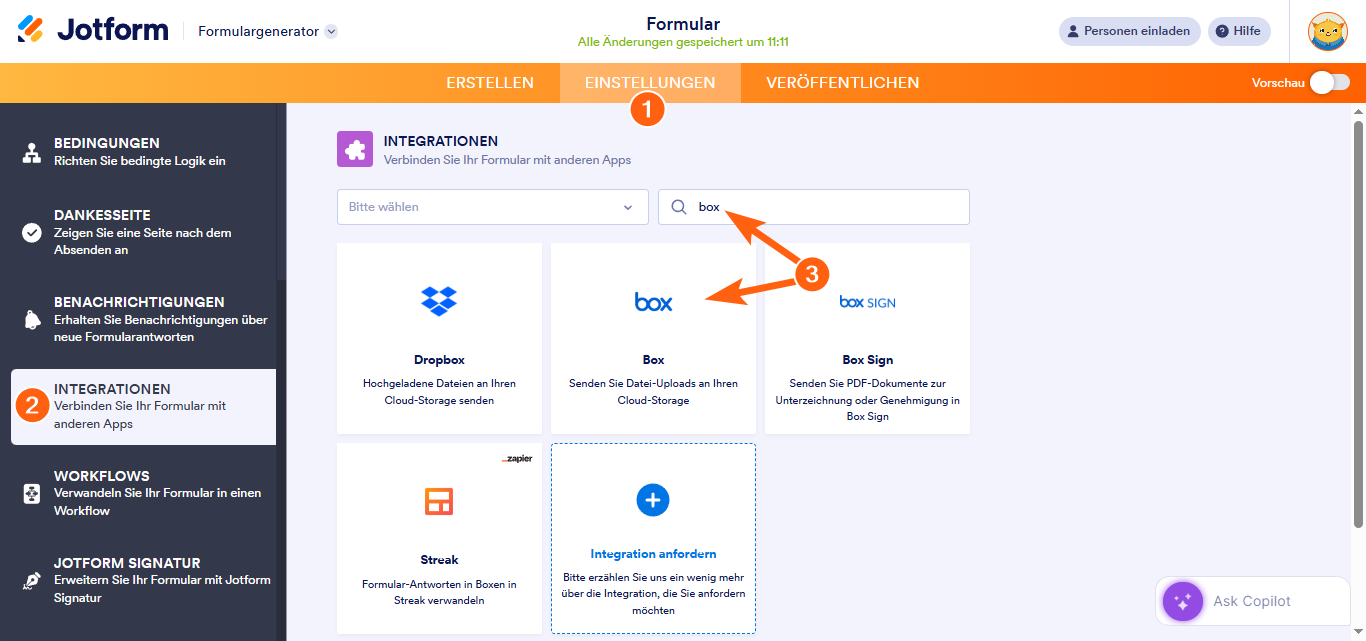 Jotform
Formulargenerator

Formular
Alle Änderungen gespeichert um 11:11

Personen einladen
Hilfe

ERSTELLEN
EINSTELLUNGEN
VERÖFFENTLICHEN
Vorschau

1

BEDINGUNGEN
Richten Sie bedingte Logik ein

DANKESSEITE
Zeigen Sie eine Seite nach dem Absenden an

BENACHRICHTIGUNGEN
Erhalten Sie Benachrichtigungen über neue Formularantworten

2
INTEGRATIONEN
Verbinden Sie Ihr Formular mit anderen Apps

WORKFLOWS
Verwandeln Sie Ihr Formular in einen Workflow

JOTFORM SIGNATUR
Erweitern Sie Ihr Formular mit Jotform Signatur

INTEGRATIONEN
Verbinden Sie Ihr Formular mit anderen Apps

Bitte wählen
box

3

Dropbox
Hochgeladene Dateien an Ihren Cloud-Storage senden

box
Box
Senden Sie Datei-Uploads an Ihren Cloud-Storage

box SIGN
Box Sign
Senden Sie PDF-Dokumente zur Unterzeichnung oder Genehmigung in Box Sign

zapier
Streak
Formular-Antworten in Boxen in Streak verwandeln

Integration anfordern
Bitte erzählen Sie uns ein wenig mehr über die Integration, die Sie anfordern möchten

Ask Copilot