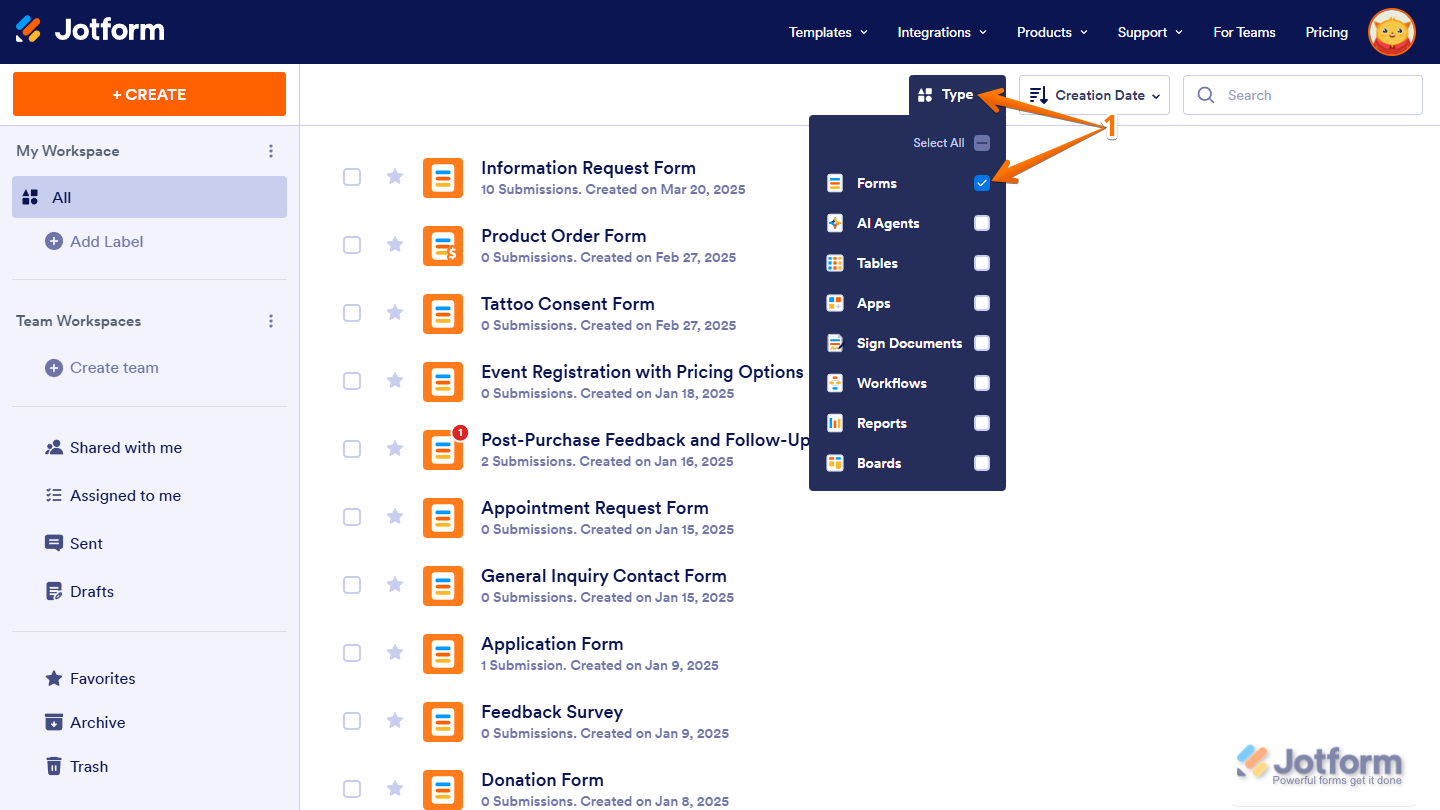 Jotform

Templates Integrations Products Support For Teams Pricing

+ CREATE

My Workspace

All

Add Label

Team Workspaces

Create team

Shared with me

Assigned to me

Sent

Drafts

Favorites

Archive

Trash

Type

Creation Date

Search

1

Select All

Forms

AI Agents

Tables

Apps

Sign Documents

Workflows

Reports

Boards

Information Request Form
10 Submissions. Created on Mar 20, 2025

Product Order Form
0 Submissions. Created on Feb 27, 2025

Tattoo Consent Form
0 Submissions. Created on Feb 27, 2025

Event Registration with Pricing Options
0 Submissions. Created on Jan 18, 2025

1

Post-Purchase Feedback and Follow-Up
2 Submissions. Created on Jan 16, 2025

Appointment Request Form
0 Submissions. Created on Jan 15, 2025

General Inquiry Contact Form
0 Submissions. Created on Jan 15, 2025

Application Form
1 Submission. Created on Jan 9, 2025

Feedback Survey
0 Submissions. Created on Jan 9, 2025

Donation Form
0 Submissions. Created on Jan 8, 2025

Jotform
Powerful forms get it done