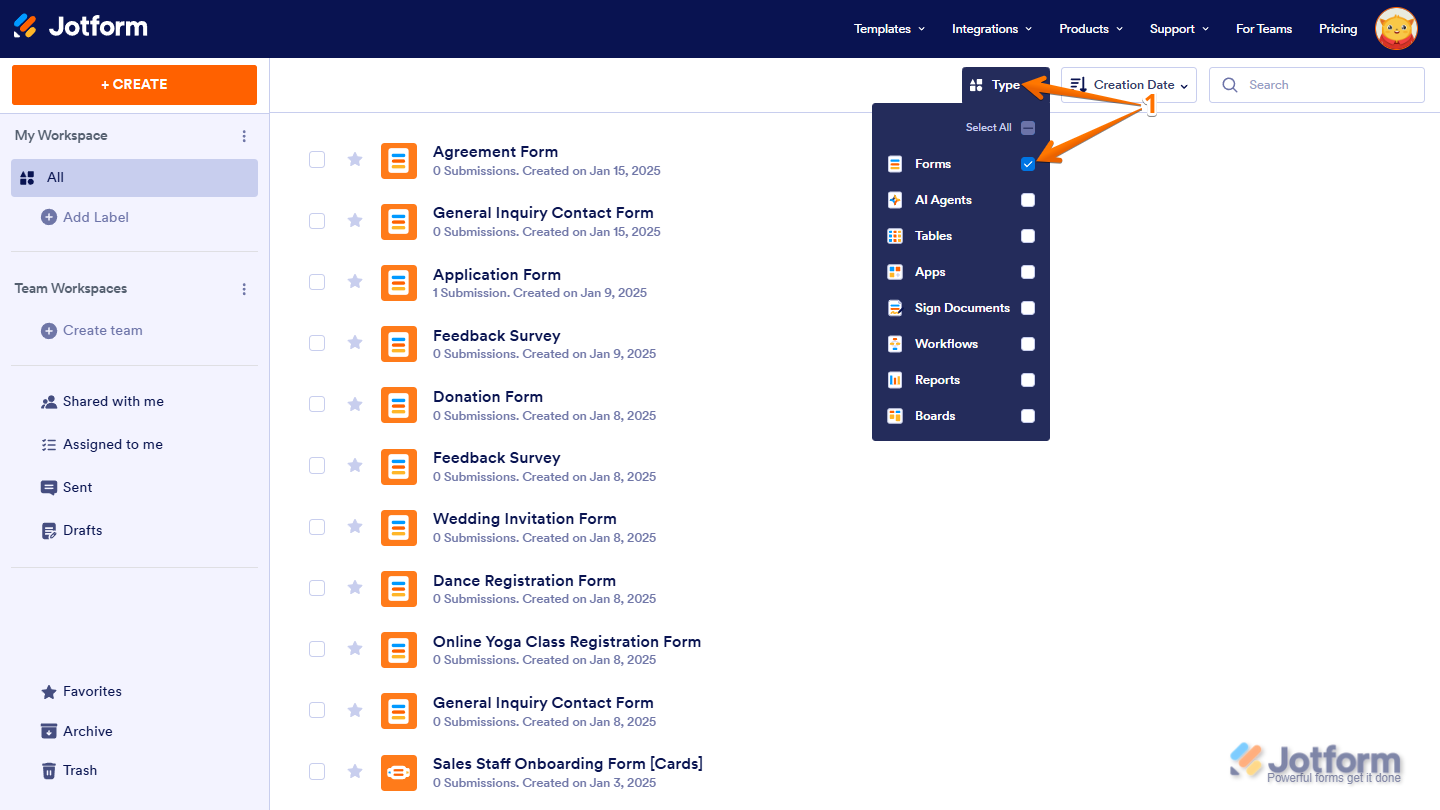 Jotform

Templates Integrations Products Support For Teams Pricing

+ CREATE

My Workspace

All

Add Label

Team Workspaces

Create team

Shared with me

Assigned to me

Sent

Drafts

Favorites

Archive

Trash

Type

Creation Date

Search

1

Select All

Forms

AI Agents

Tables

Apps

Sign Documents

Workflows

Reports

Boards

Agreement Form
0 Submissions. Created on Jan 15, 2025

General Inquiry Contact Form
0 Submissions. Created on Jan 15, 2025

Application Form
1 Submission. Created on Jan 9, 2025

Feedback Survey
0 Submissions. Created on Jan 9, 2025

Donation Form
0 Submissions. Created on Jan 8, 2025

Feedback Survey
0 Submissions. Created on Jan 8, 2025

Wedding Invitation Form
0 Submissions. Created on Jan 8, 2025

Dance Registration Form
0 Submissions. Created on Jan 8, 2025

Online Yoga Class Registration Form
0 Submissions. Created on Jan 8, 2025

General Inquiry Contact Form
0 Submissions. Created on Jan 8, 2025

Sales Staff Onboarding Form [Cards]
0 Submissions. Created on Jan 3, 2025

Jotform
Powerful forms get it done