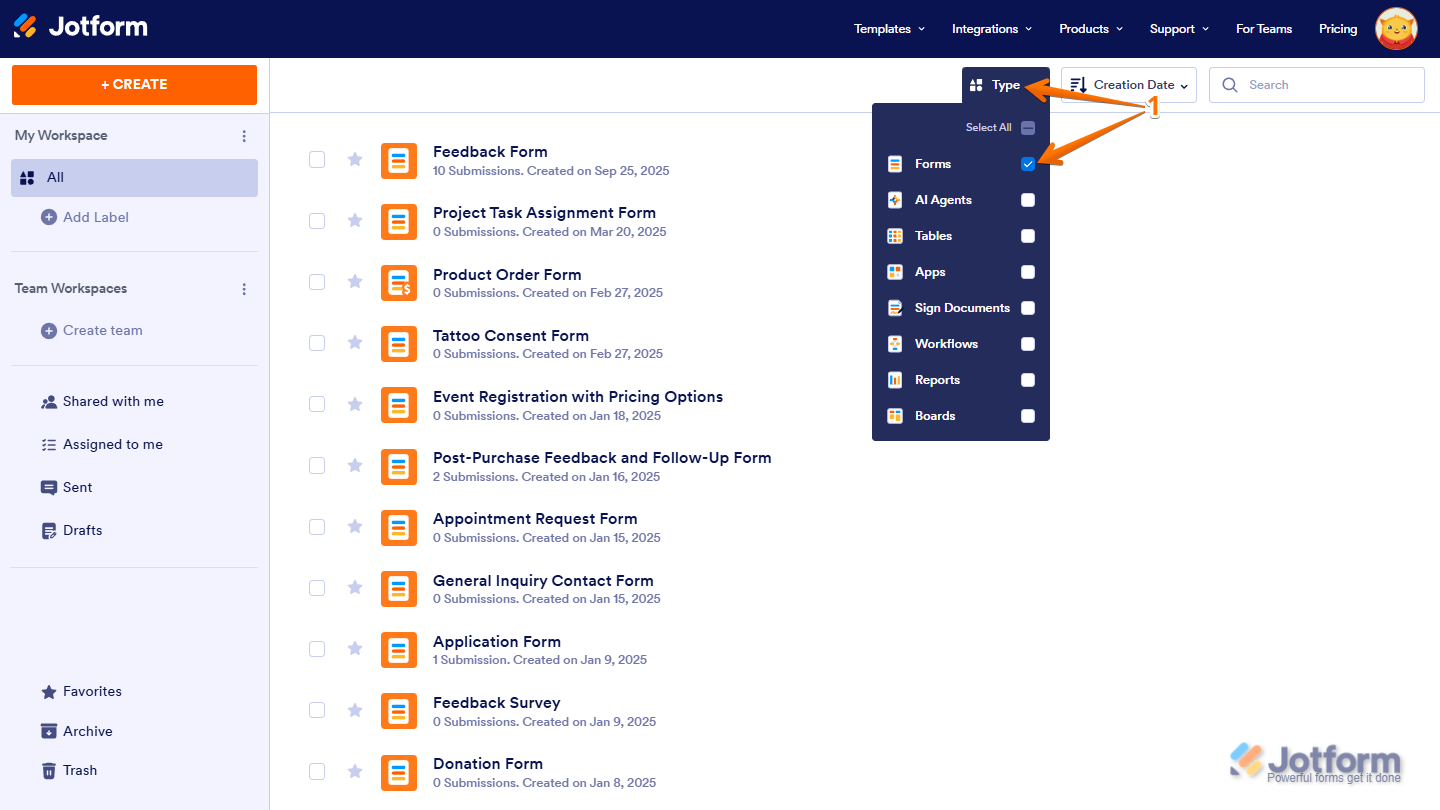 Jotform

Templates Integrations Products Support For Teams Pricing

+ CREATE

My Workspace

All

Add Label

Team Workspaces

Create team

Shared with me

Assigned to me

Sent

Drafts

Favorites

Archive

Trash

Type

Creation Date

Search

1

Select All

Forms

AI Agents

Tables

Apps

Sign Documents

Workflows

Reports

Boards

Feedback Form
10 Submissions. Created on Sep 25, 2025

Project Task Assignment Form
0 Submissions. Created on Mar 20, 2025

Product Order Form
0 Submissions. Created on Feb 27, 2025

Tattoo Consent Form
0 Submissions. Created on Feb 27, 2025

Event Registration with Pricing Options
0 Submissions. Created on Jan 18, 2025

Post-Purchase Feedback and Follow-Up Form
2 Submissions. Created on Jan 16, 2025

Appointment Request Form
0 Submissions. Created on Jan 15, 2025

General Inquiry Contact Form
0 Submissions. Created on Jan 15, 2025

Application Form
1 Submission. Created on Jan 9, 2025

Feedback Survey
0 Submissions. Created on Jan 9, 2025

Donation Form
0 Submissions. Created on Jan 8, 2025

Jotform
Powerful forms get it done