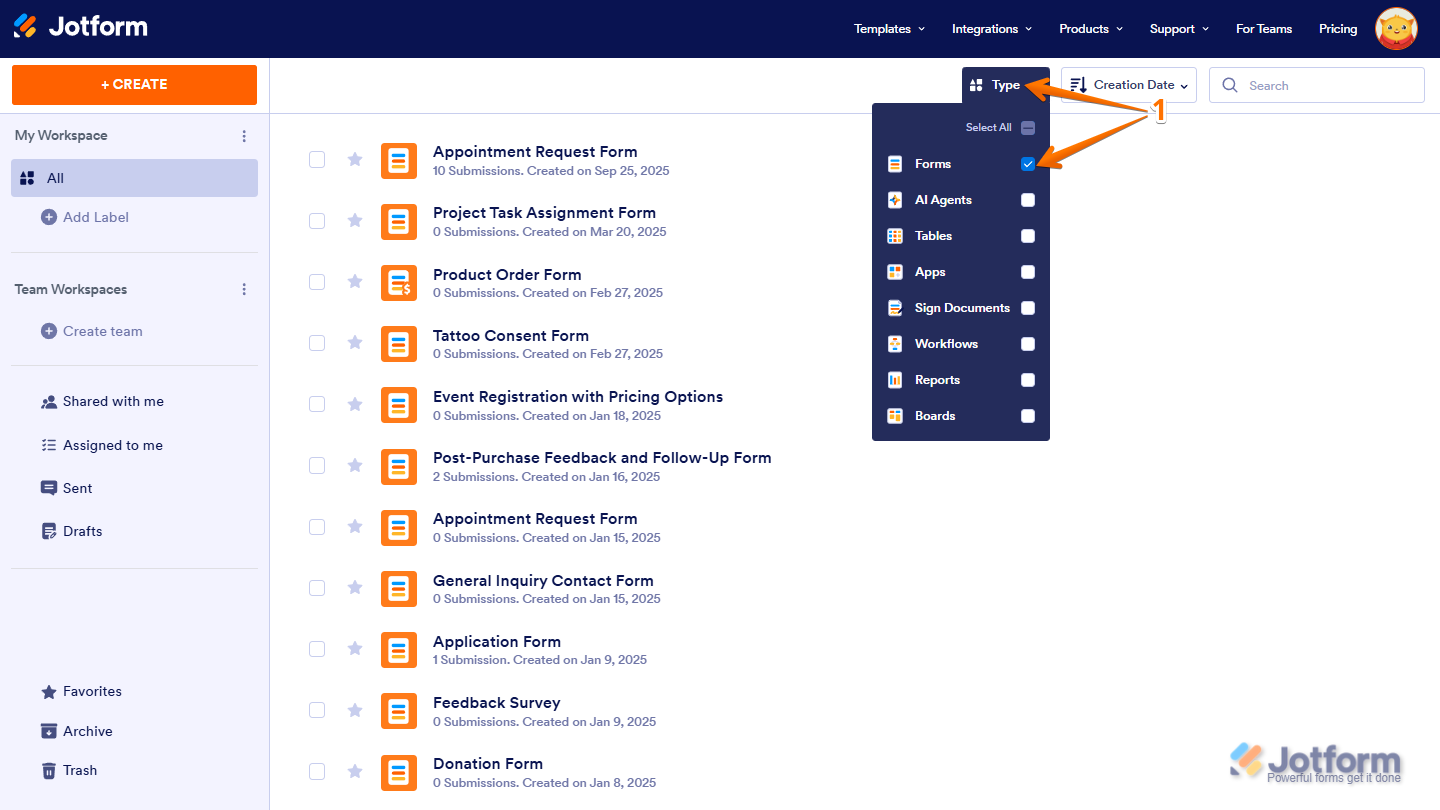 Jotform

Templates Integrations Products Support For Teams Pricing

+ CREATE

My Workspace

All

Add Label

Team Workspaces

Create team

Shared with me

Assigned to me

Sent

Drafts

Favorites

Archive

Trash

Type

Creation Date

Search

1

Select All

Forms

AI Agents

Tables

Apps

Sign Documents

Workflows

Reports

Boards

Appointment Request Form
10 Submissions. Created on Sep 25, 2025

Project Task Assignment Form
0 Submissions. Created on Mar 20, 2025

Product Order Form
0 Submissions. Created on Feb 27, 2025

Tattoo Consent Form
0 Submissions. Created on Feb 27, 2025

Event Registration with Pricing Options
0 Submissions. Created on Jan 18, 2025

Post-Purchase Feedback and Follow-Up Form
2 Submissions. Created on Jan 16, 2025

Appointment Request Form
0 Submissions. Created on Jan 15, 2025

General Inquiry Contact Form
0 Submissions. Created on Jan 15, 2025

Application Form
1 Submission. Created on Jan 9, 2025

Feedback Survey
0 Submissions. Created on Jan 9, 2025

Donation Form
0 Submissions. Created on Jan 8, 2025

Jotform
Powerful forms get it done